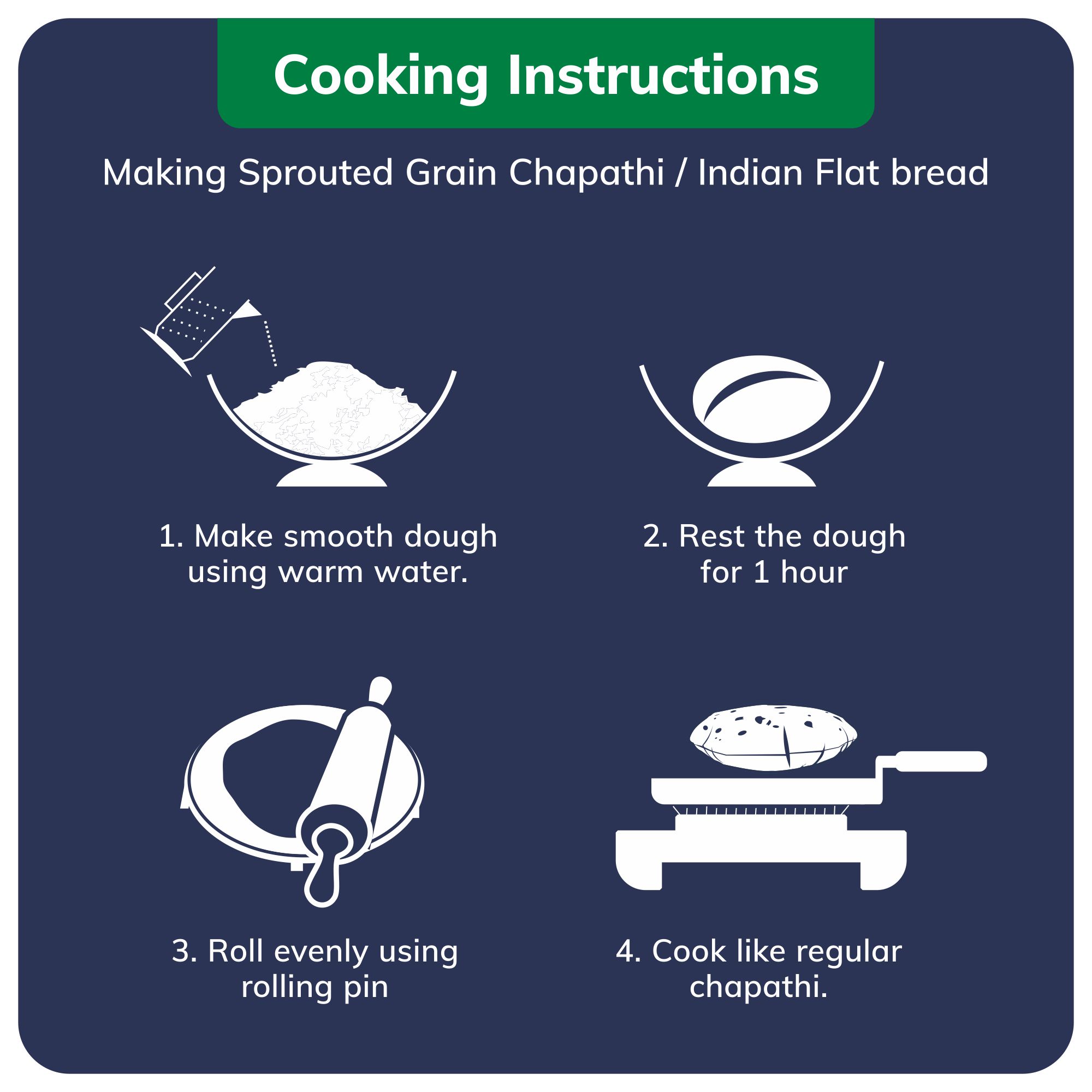 Cooking Instructions

Making Sprouted Grain Chapathi / Indian Flat bread

1. Make smooth dough using warm water.

2. Rest the dough for 1 hour

3. Roll evenly using rolling pin

4. Cook like regular chapathi.