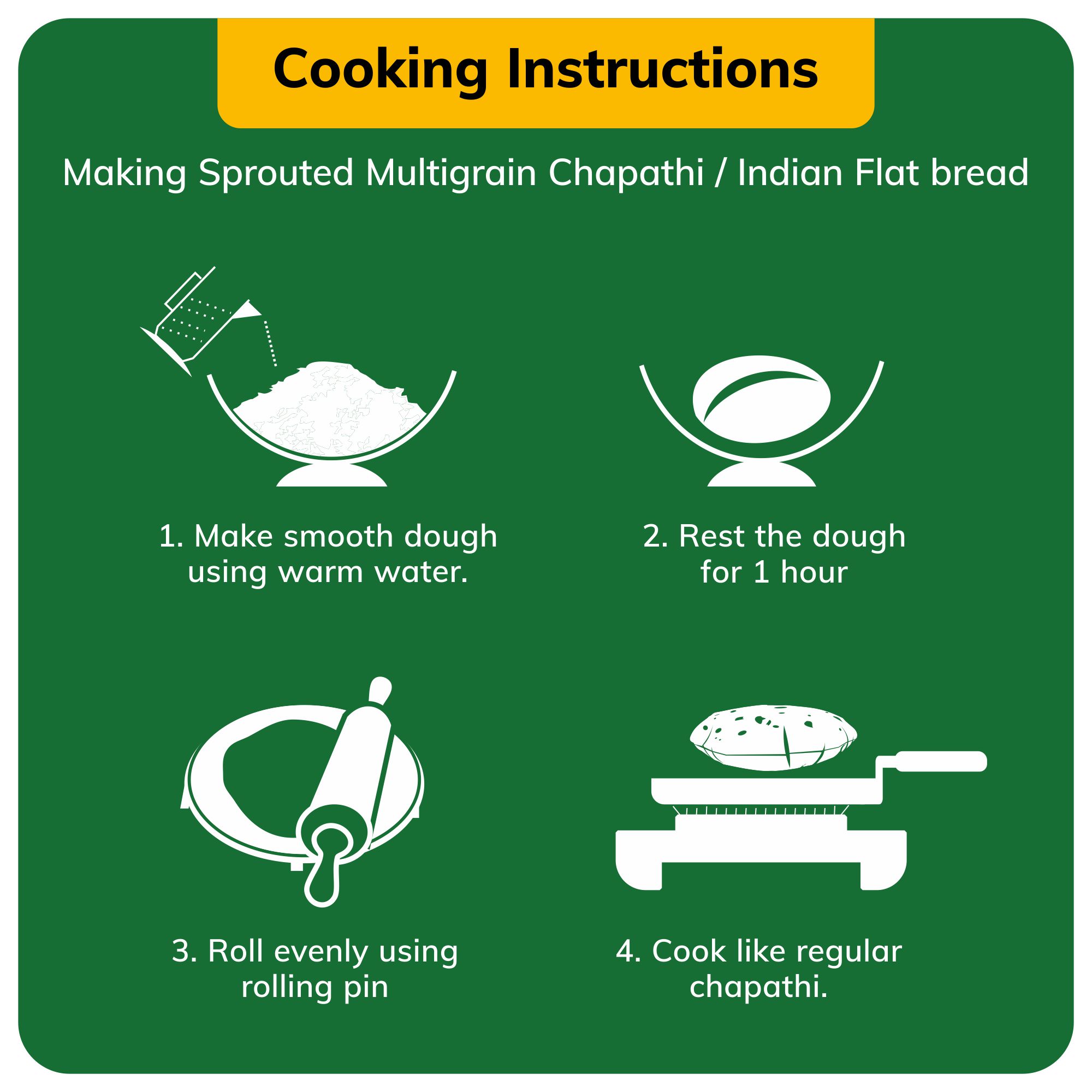 Cooking Instructions

Making Sprouted Multigrain Chapathi / Indian Flat bread

1. Make smooth dough using warm water.

2. Rest the dough for 1 hour

3. Roll evenly using rolling pin

4. Cook like regular chapathi.