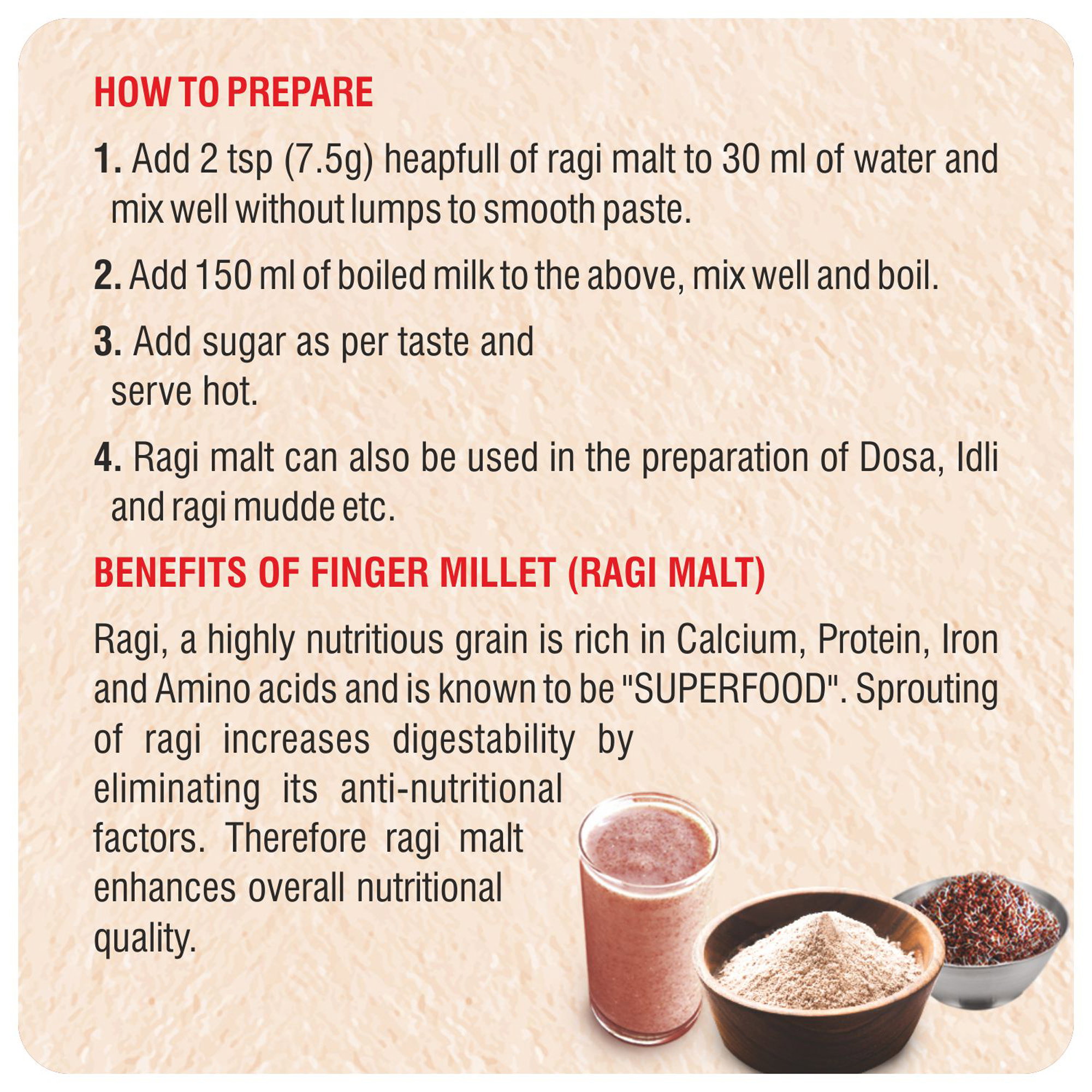 HOW TO PREPARE

1. Add 2 tsp (7.5g) heapfull of ragi malt to 30 ml of water and mix well without lumps to smooth paste.

2. Add 150 ml of boiled milk to the above, mix well and boil.

3. Add sugar as per taste and serve hot.

4. Ragi malt can also be used in the preparation of Dosa, Idli and ragi mudde etc.

BENEFITS OF FINGER MILLET (RAGI MALT)

Ragi, a highly nutritious grain is rich in Calcium, Protein, Iron and Amino acids and is known to be "SUPERFOOD". Sprouting of ragi increases digestability by eliminating its anti-nutritional factors. Therefore ragi malt enhances overall nutritional quality.