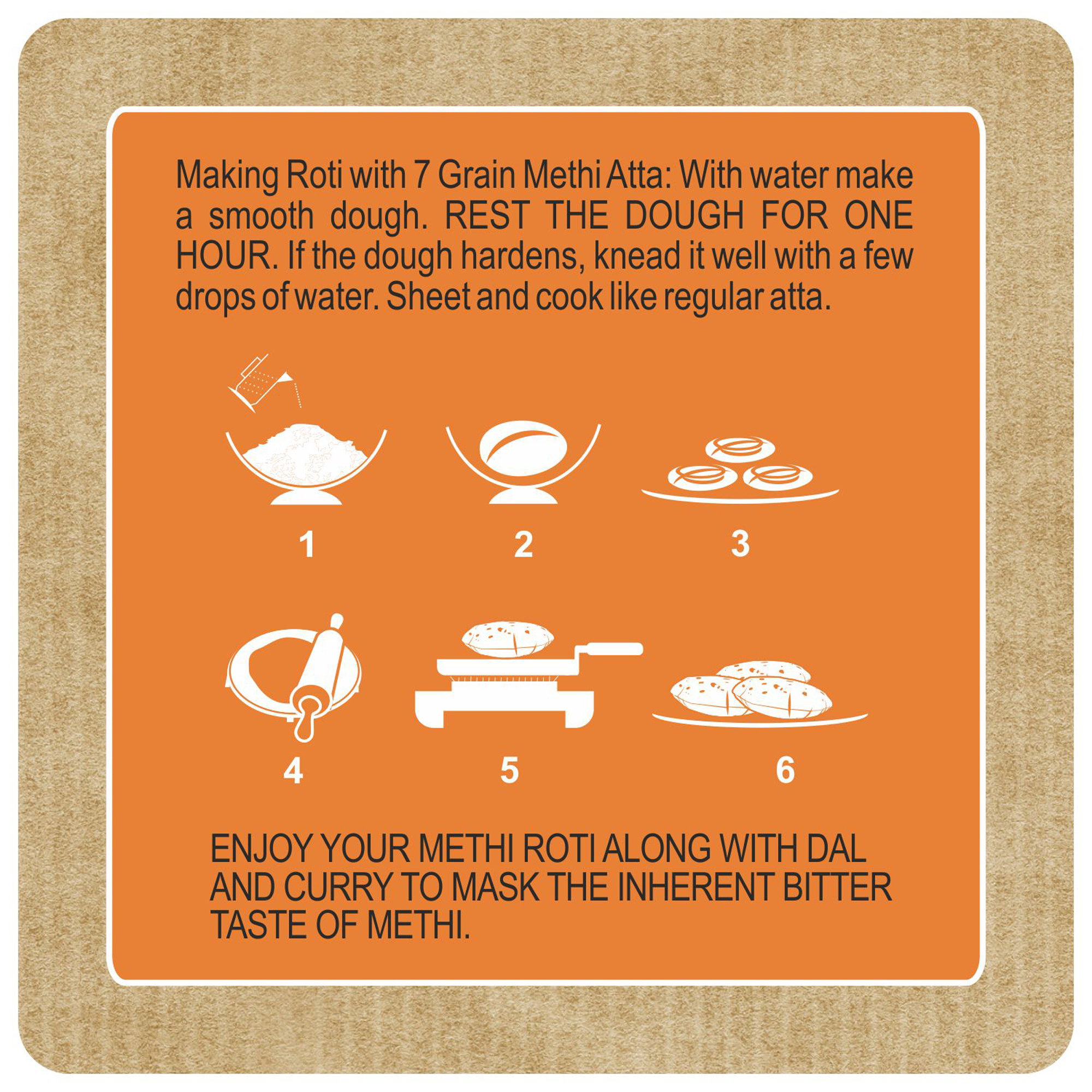 Making Roti with 7 Grain Methi Atta: With water make a smooth dough. REST THE DOUGH FOR ONE HOUR. If the dough hardens, knead it well with a few drops of water. Sheet and cook like regular atta.

1

2

3

4

5

6

ENJOY YOUR METHI ROTI ALONG WITH DAL AND CURRY TO MASK THE INHERENT BITTER TASTE OF METHI.